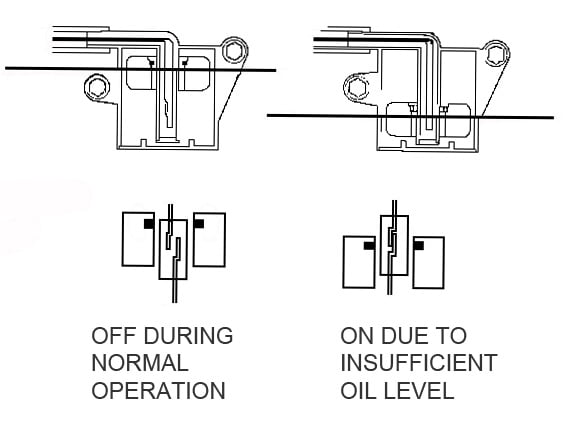 OFF DURING NORMAL OPERATION

ON DUE TO INSUFFICIENT OIL LEVEL