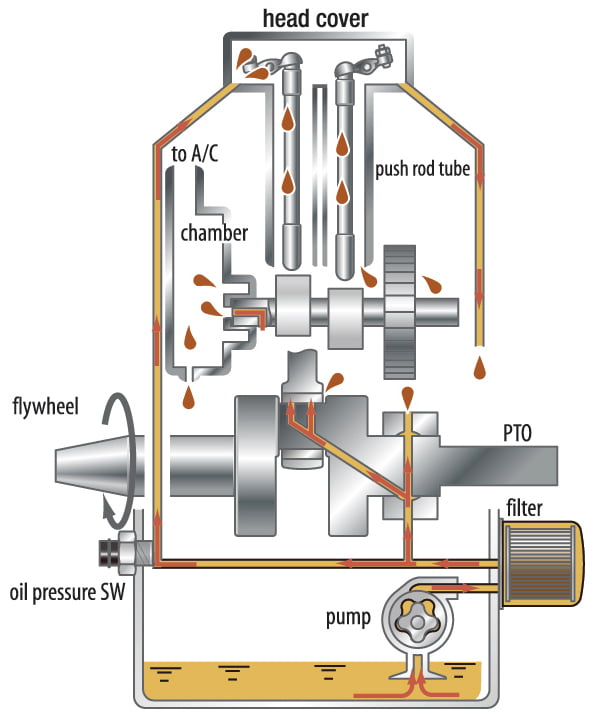 head cover

to A/C

push rod tube

chamber

flywheel

PTO

filter

oil pressure SW

pump